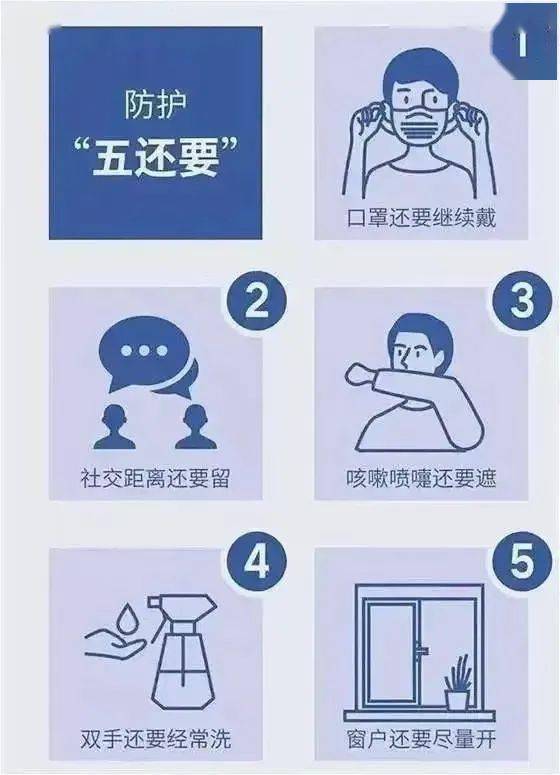 防护
“五还要”

1
口罩还要继续戴

2
社交距离还要留

3
咳嗽喷嚏还要遮

4
双手还要经常洗

5
窗户还要尽量开